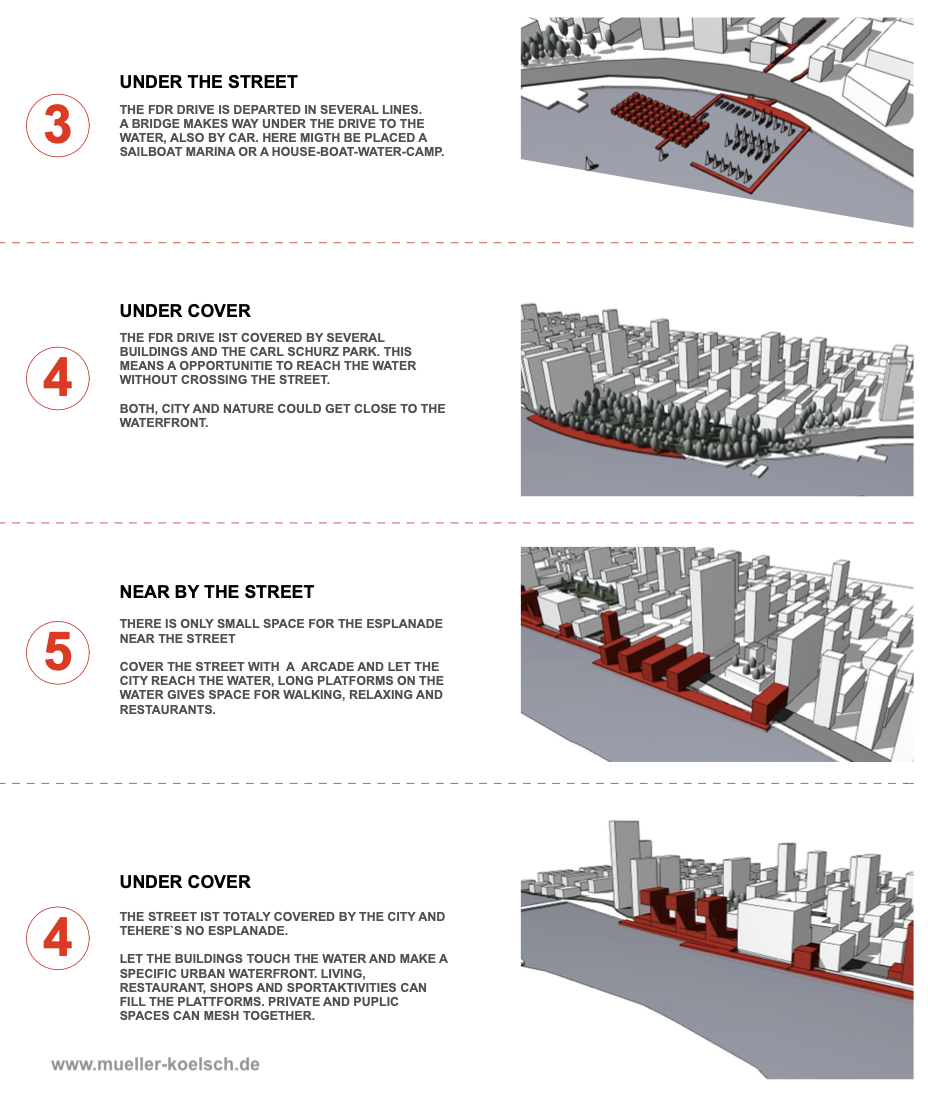 3

UNDER THE STREET

THE FDR DRIVE IS DEPARTED IN SEVERAL LINES. A BRIDGE MAKES WAY UNDER THE DRIVE TO THE WATER, ALSO BY CAR. HERE MIGTH BE PLACED A SAILBOAT MARINA OR A HOUSE-BOAT-WATER-CAMP.

4

UNDER COVER

THE FDR DRIVE IST COVERED BY SEVERAL BUILDINGS AND THE CARL SCHURZ PARK. THIS MEANS A OPPORTUNITIE TO REACH THE WATER WITHOUT CROSSING THE STREET.

BOTH, CITY AND NATURE COULD GET CLOSE TO THE WATERFRONT.

5

NEAR BY THE STREET

THERE IS ONLY SMALL SPACE FOR THE ESPLANADE NEAR THE STREET

COVER THE STREET WITH A ARCADE AND LET THE CITY REACH THE WATER, LONG PLATFORMS ON THE WATER GIVES SPACE FOR WALKING, RELAXING AND RESTAURANTS.

4

UNDER COVER

THE STREET IST TOTALY COVERED BY THE CITY AND TEHERE`S NO ESPLANADE.

LET THE BUILDINGS TOUCH THE WATER AND MAKE A SPECIFIC URBAN WATERFRONT. LIVING, RESTAURANT, SHOPS AND SPORTAKTIVITIES CAN FILL THE PLATTFORMS. PRIVATE AND PUPLIC SPACES CAN MESH TOGETHER.

www.mueller-koelsch.de